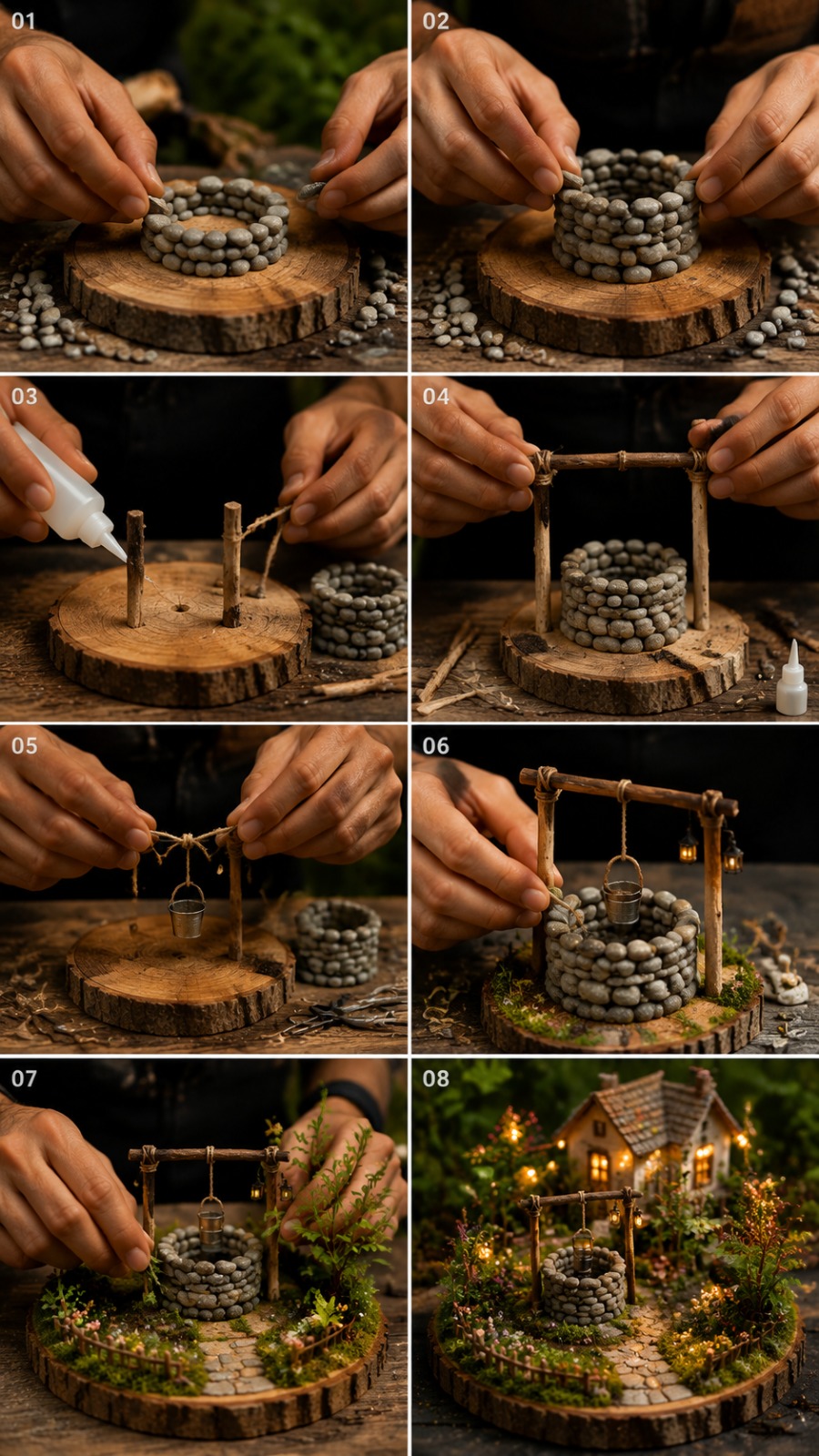 01

02

03

04

05

06

07

08