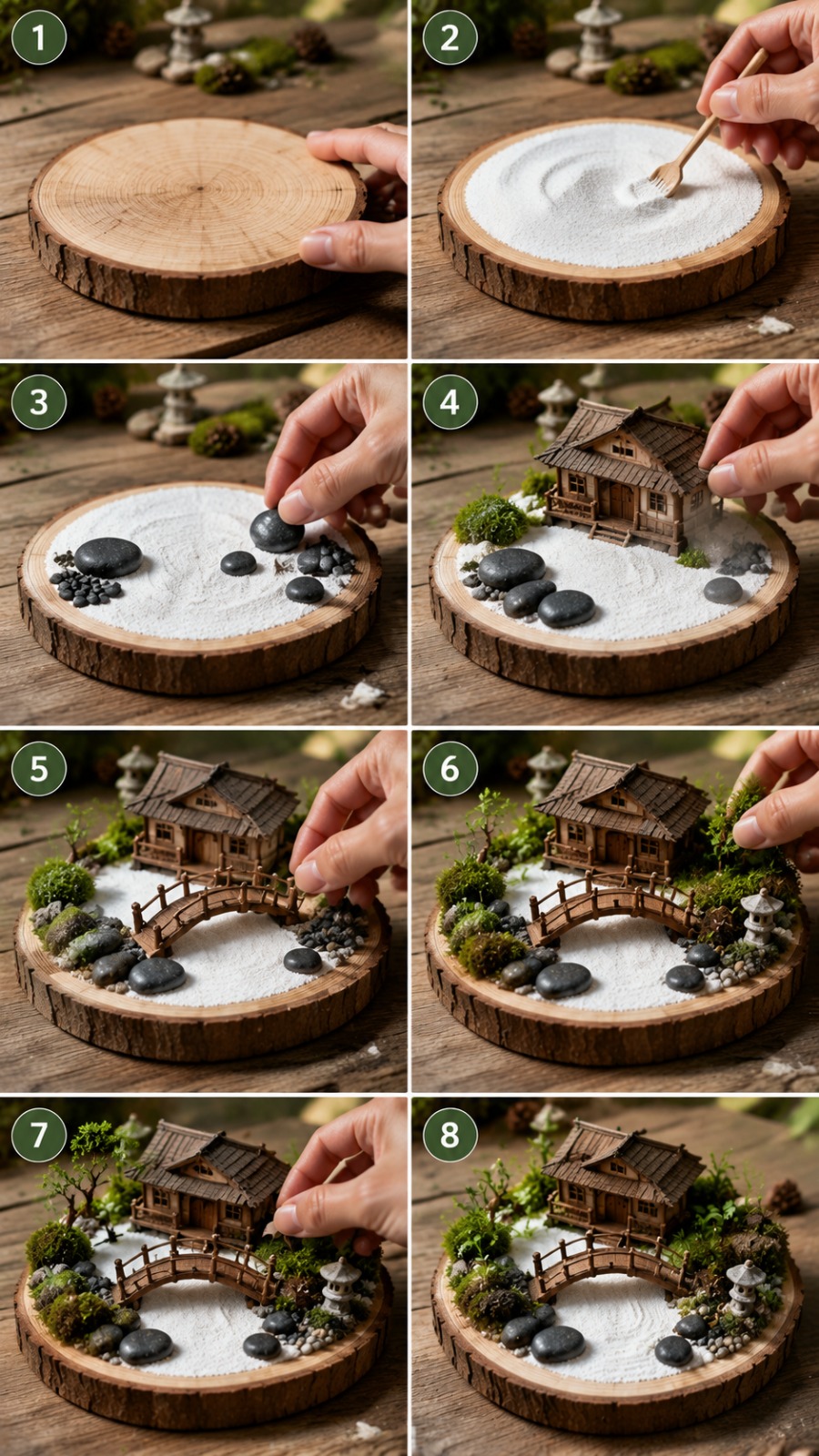 1
2
3
4
5
6
7
8