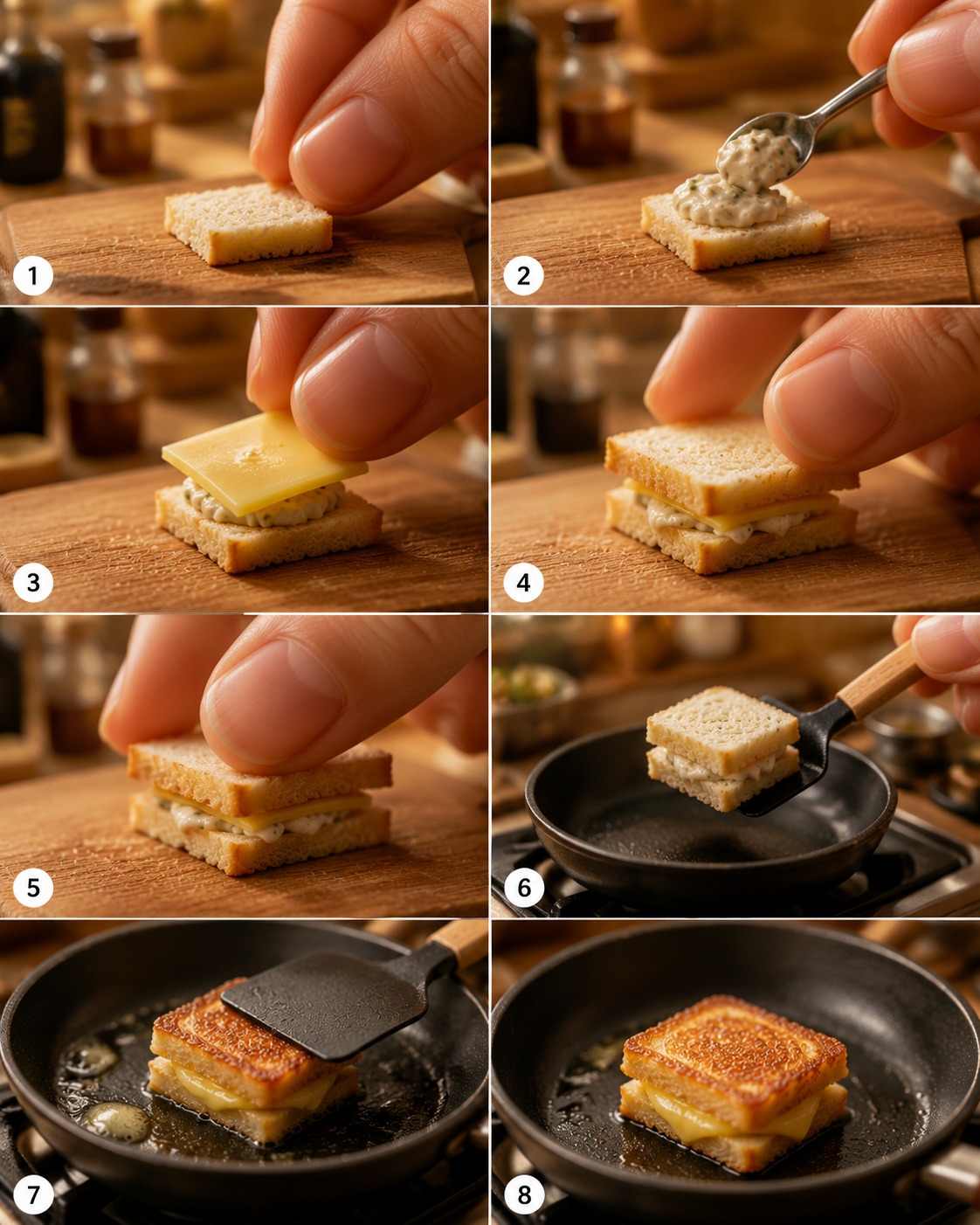 1

2

3

4

5

6

7

8