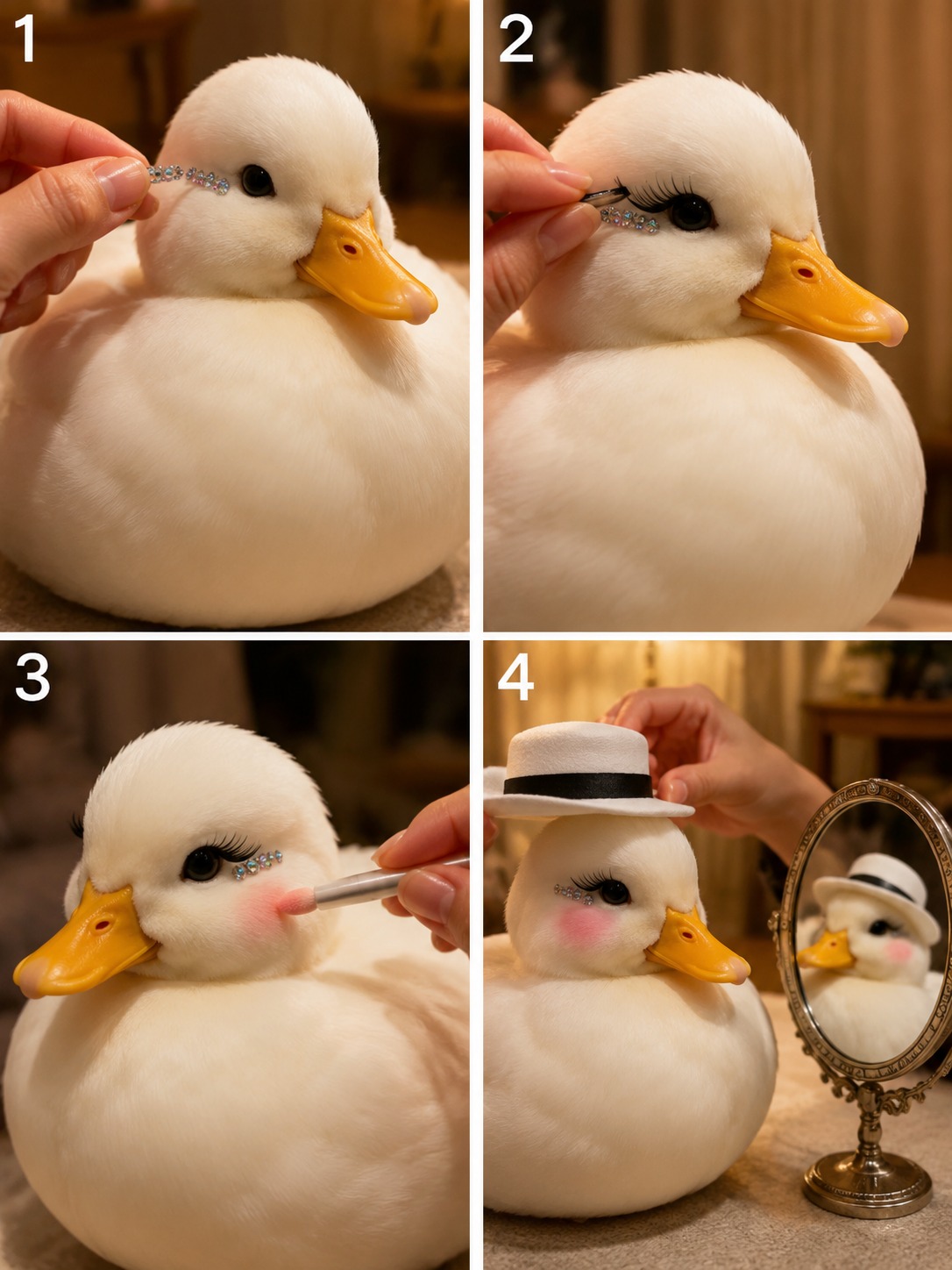 1

2

3

4