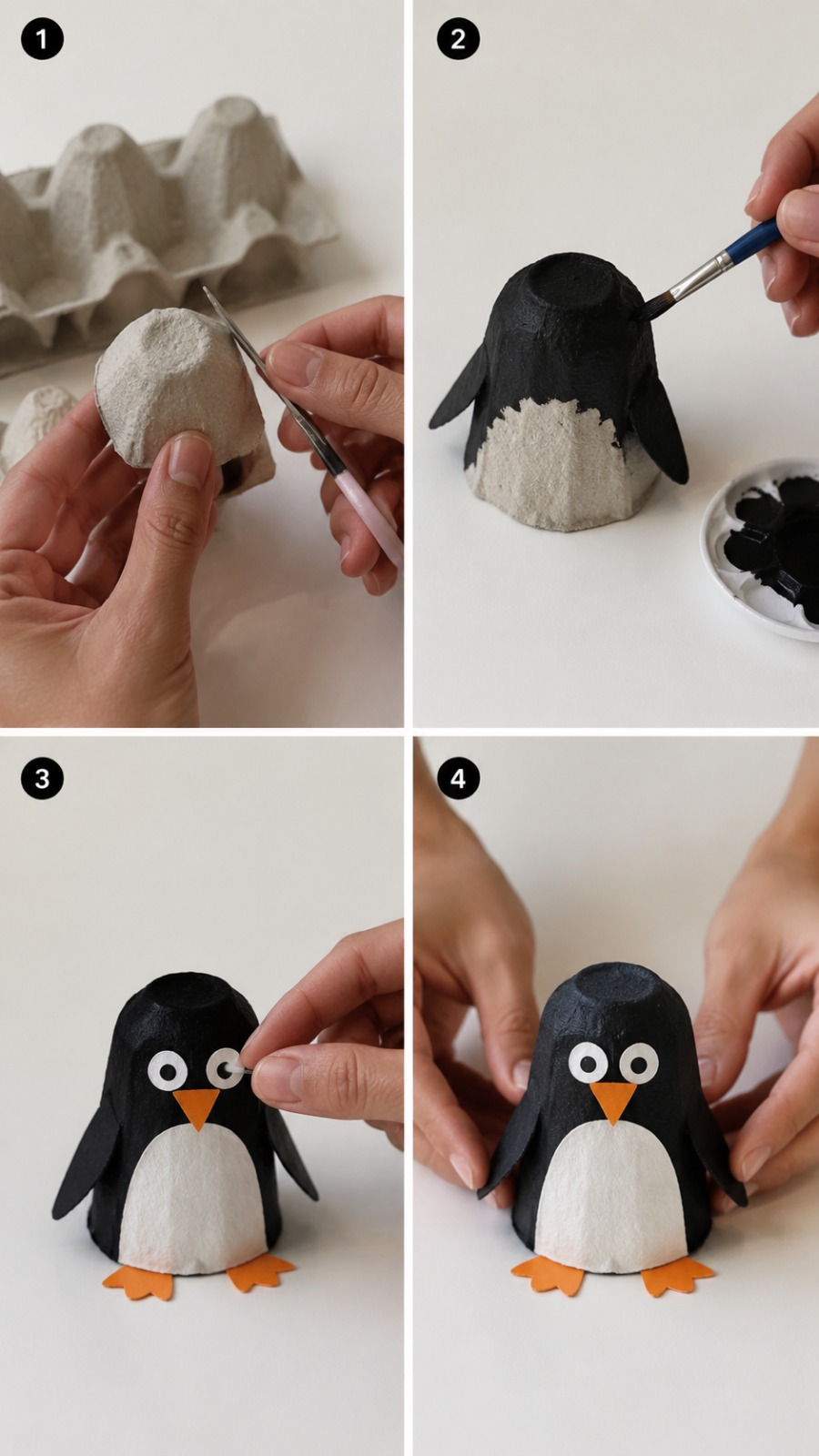 1

2

3

4