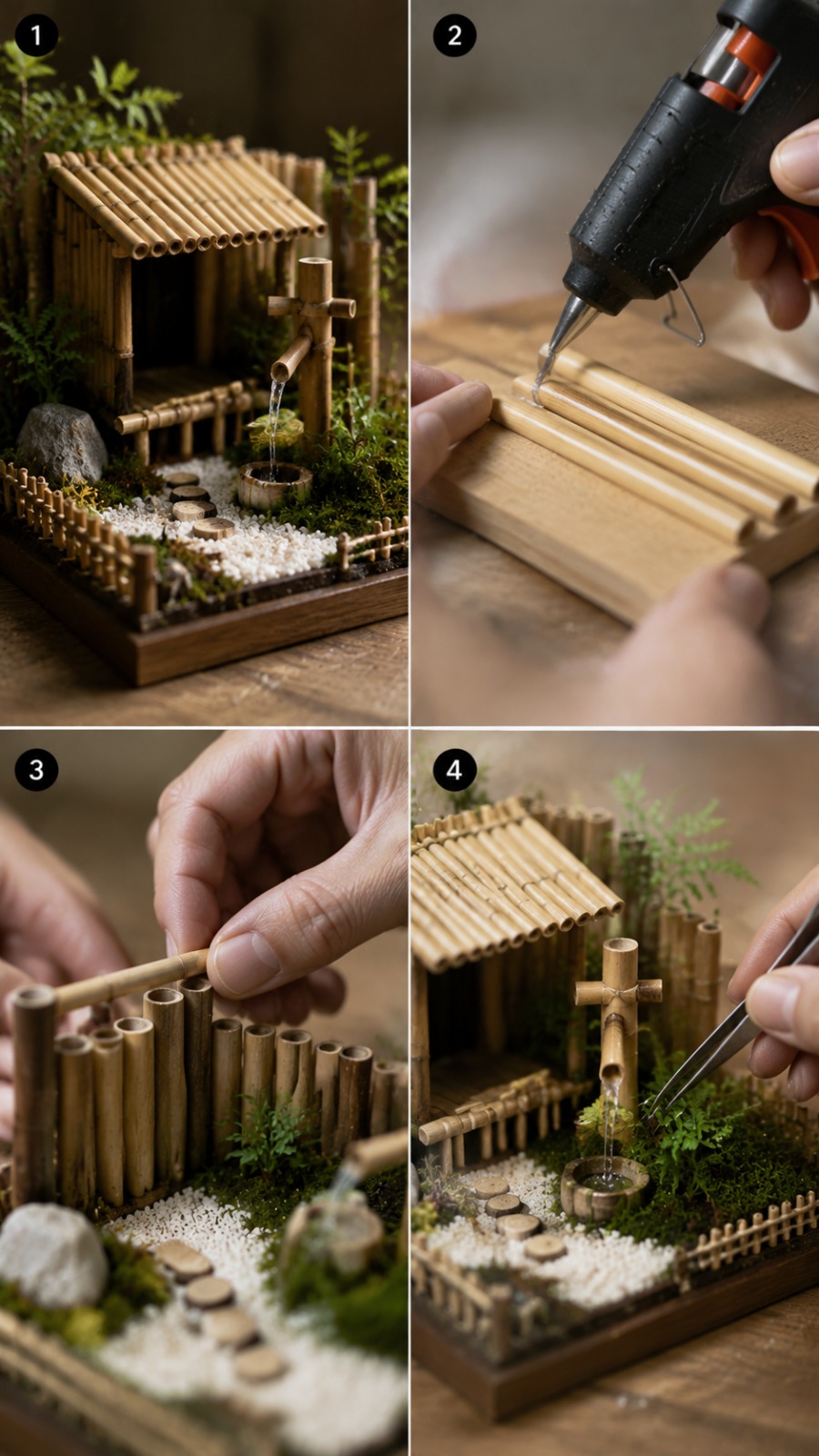 1
2
3
4