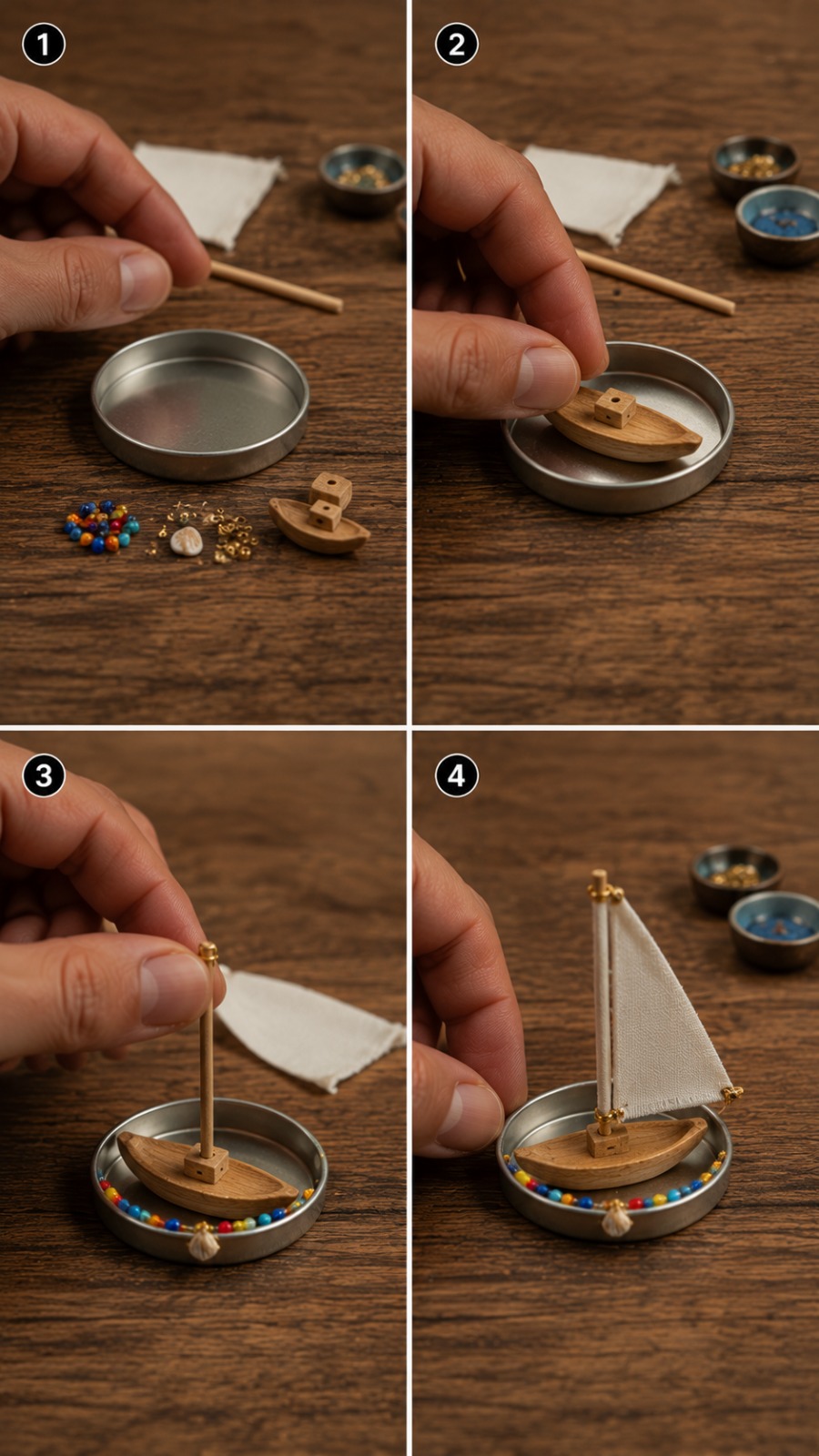 1

2

3

4