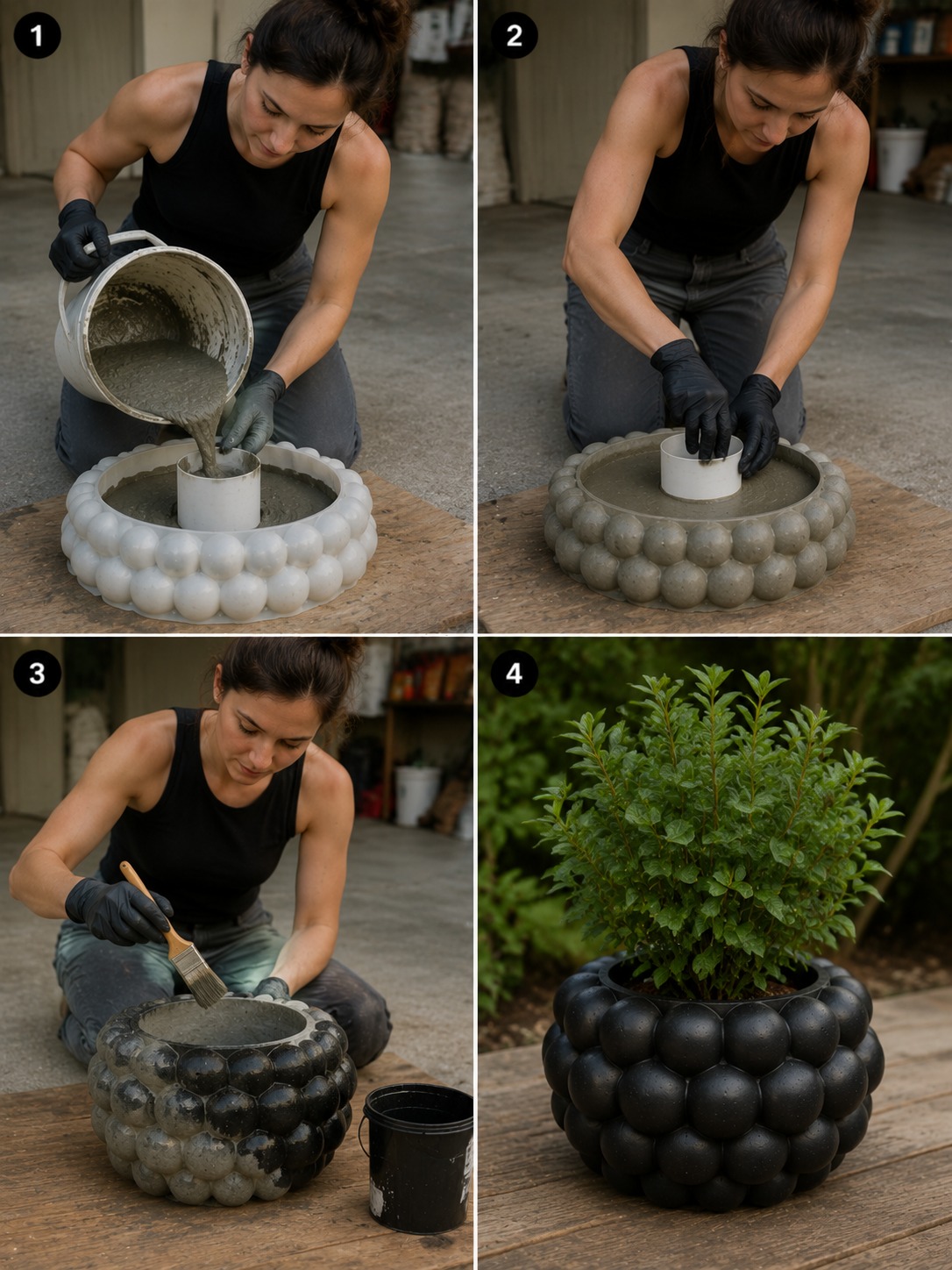 1

2

3

4