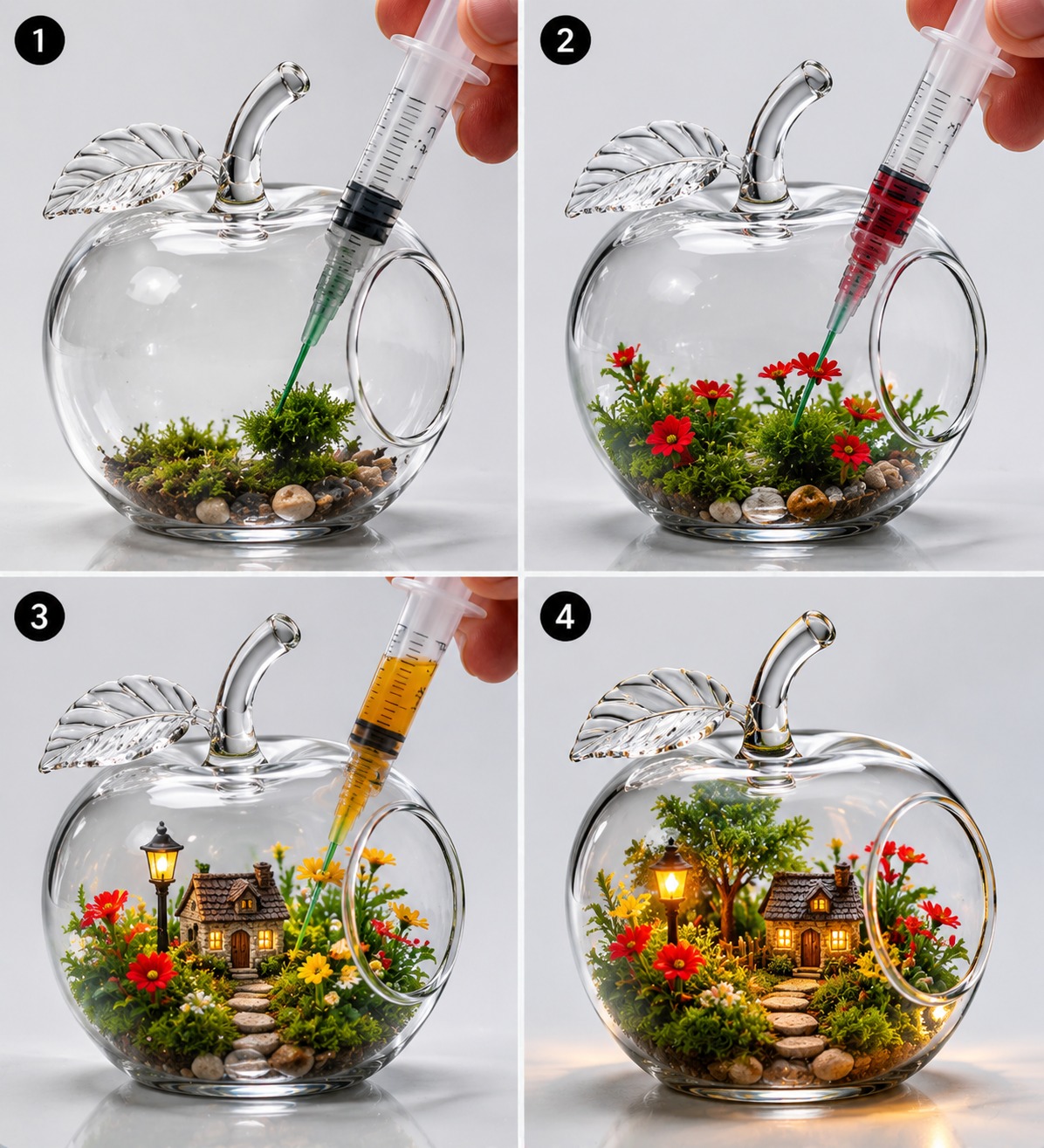 1

2

3

4