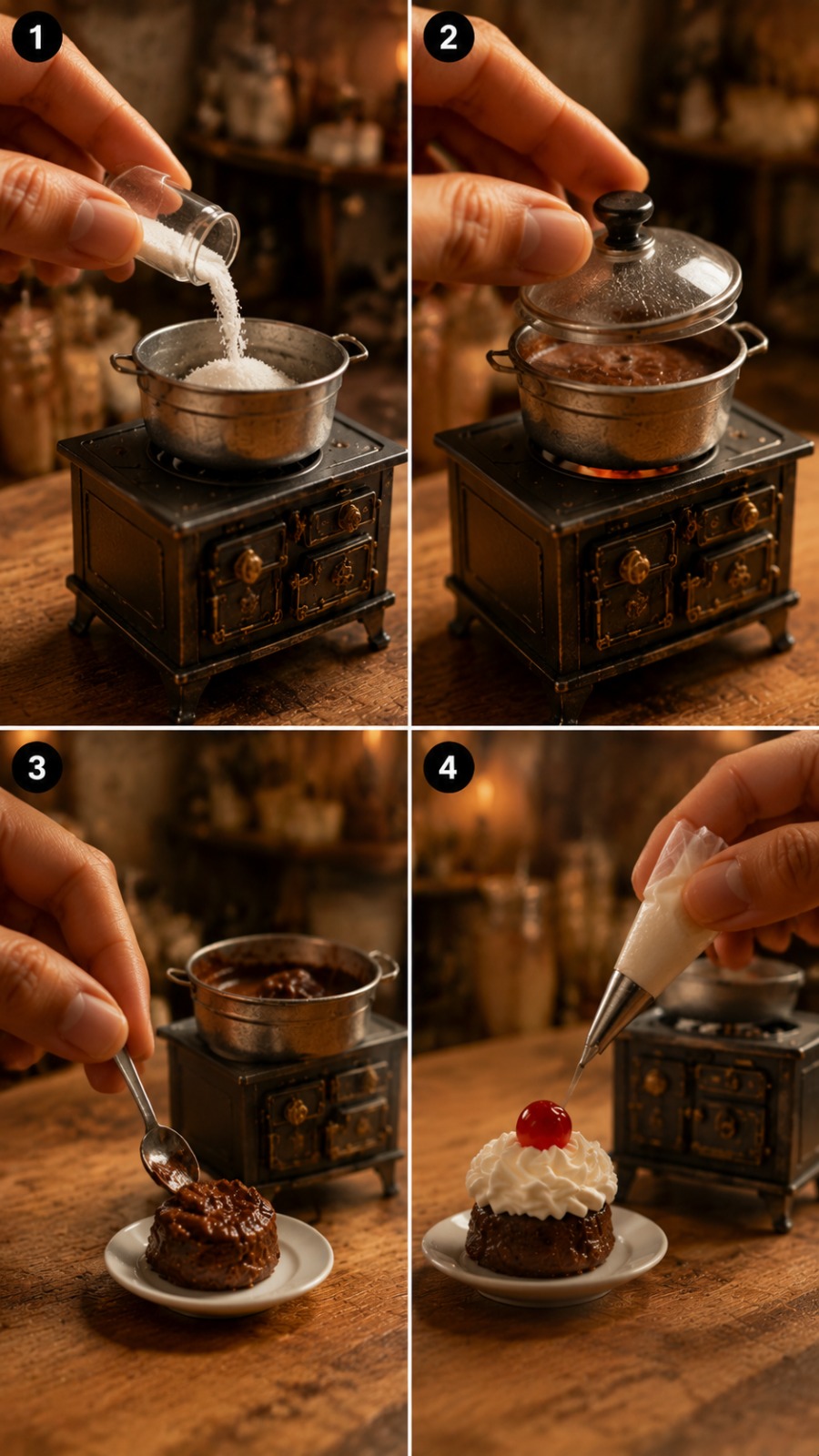 1

2

3

4