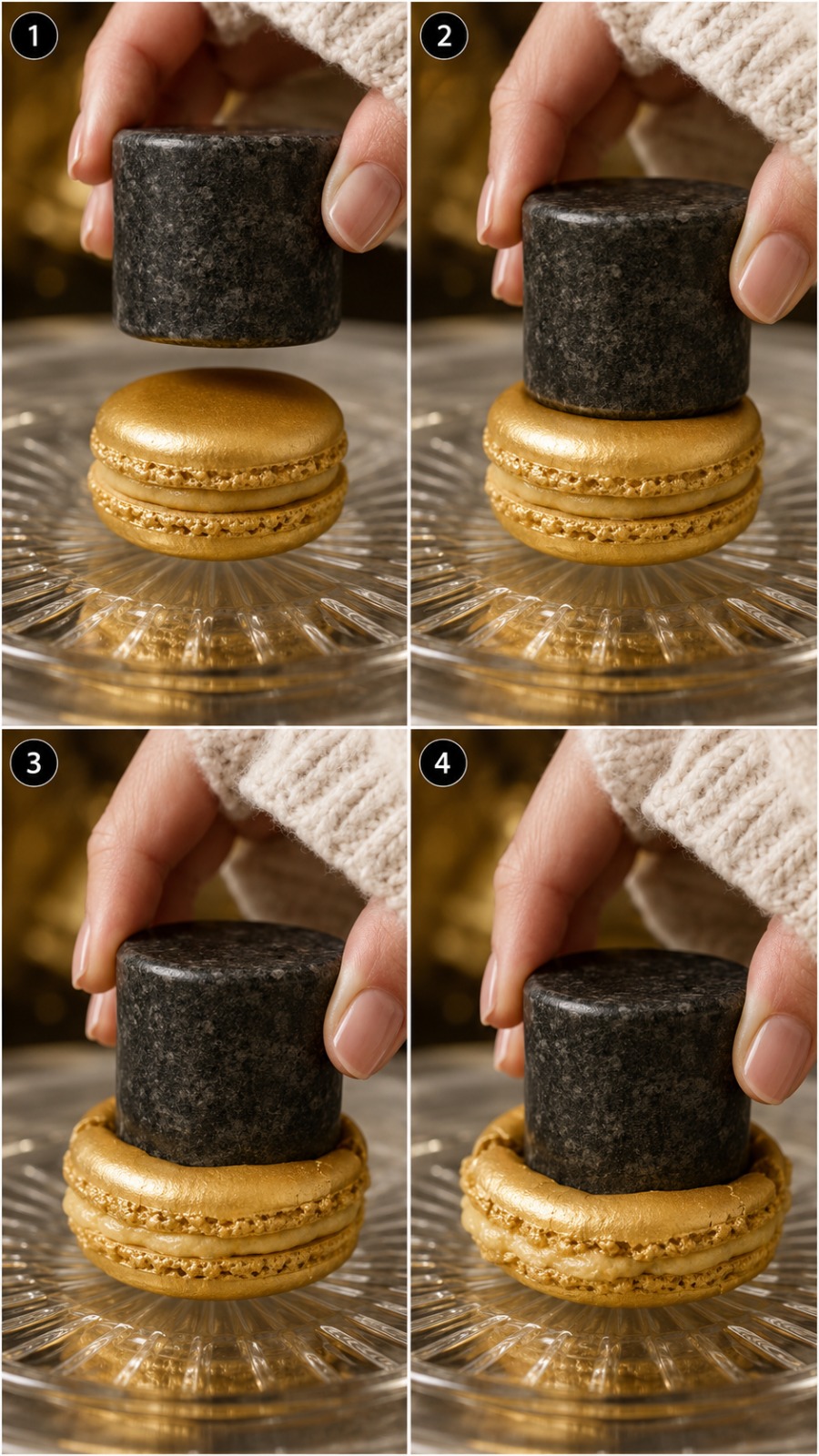 1
2
3
4