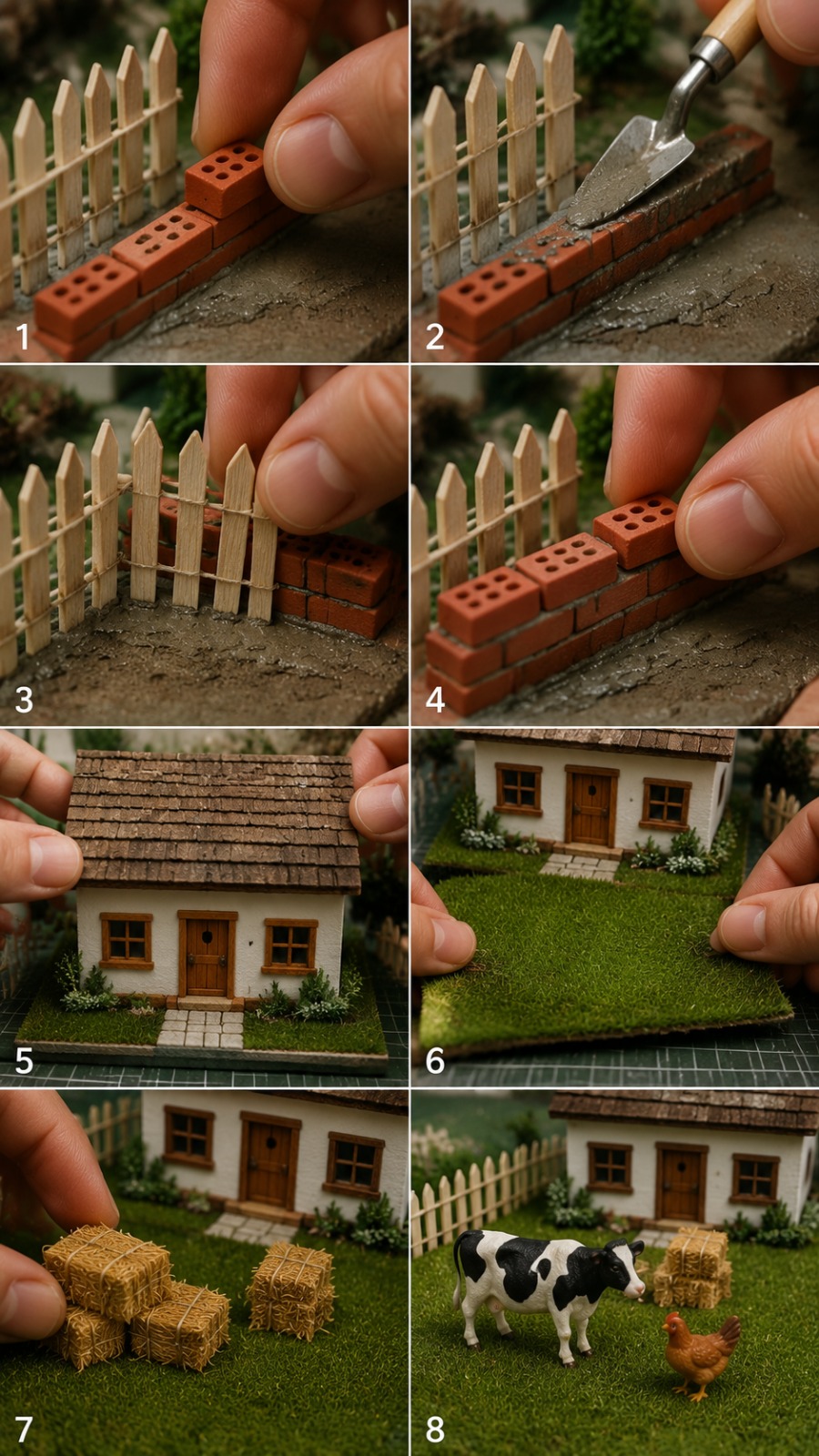 1
2
3
4
5
6
7
8